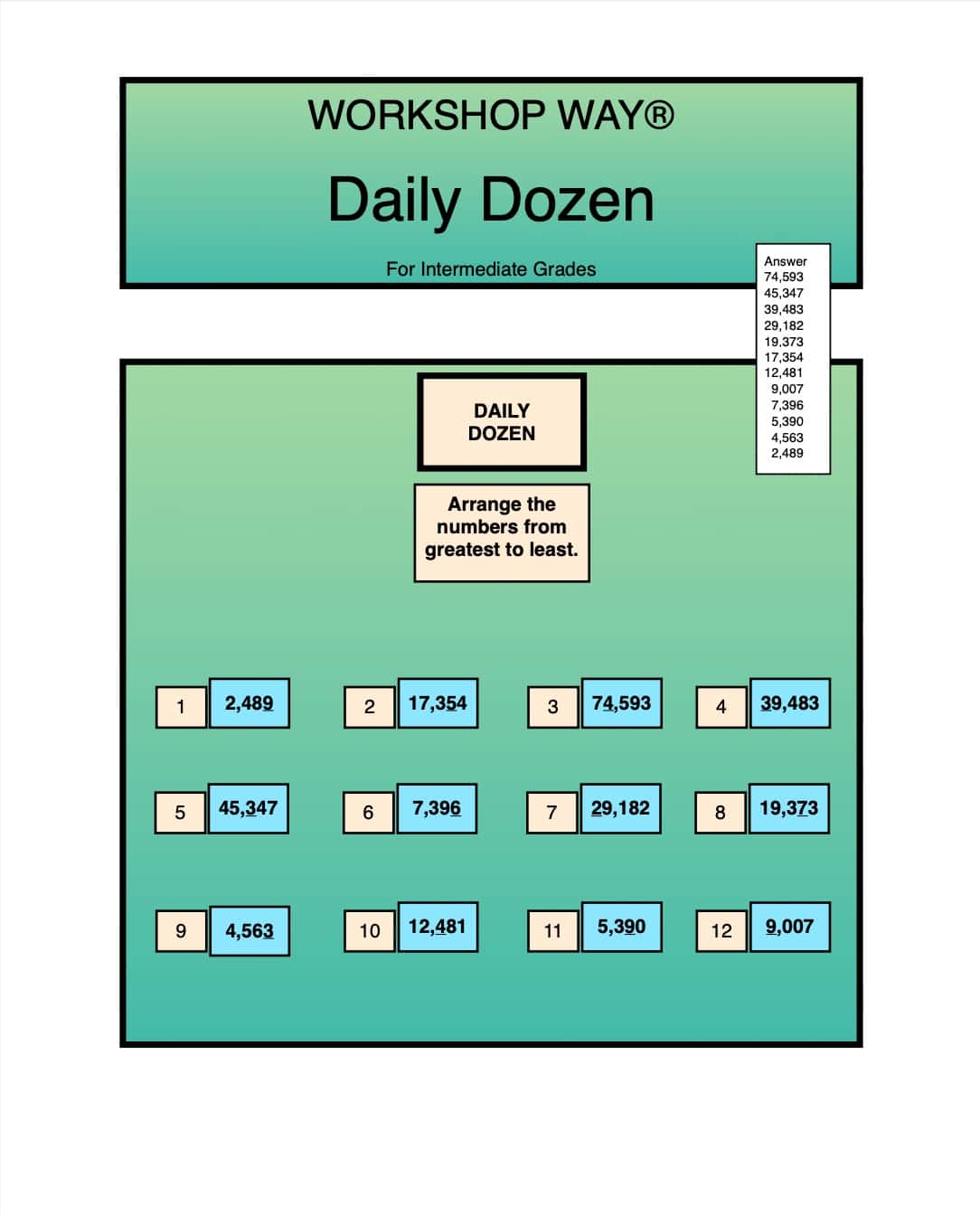 WORKSHOP WAY®

Daily Dozen

For Intermediate Grades

Answer
74,593
45,347
39,483
29,182
19,373
17,354
12,481
9,007
7,396
5,390
4,563
2,489

DAILY DOZEN

Arrange the numbers from greatest to least.

1 2,489
2 17,354
3 74,593
4 39,483

5 45,347
6 7,396
7 29,182
8 19,373

9 4,563
10 12,481
11 5,390
12 9,007